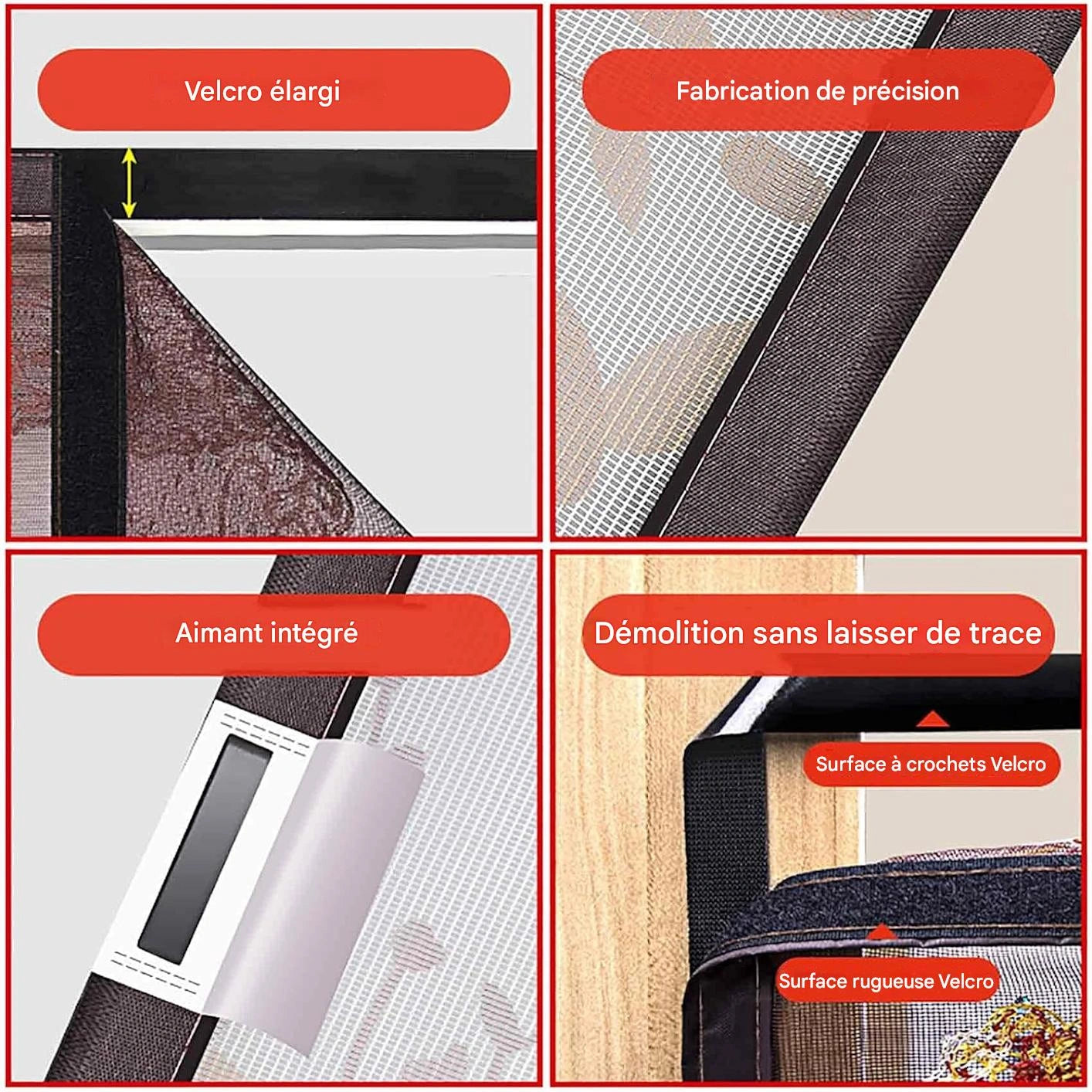 Velcro élargi

Fabrication de précision

Aimant intégré

Démolition sans laisser de trace

Surface à crochets Velcro

Surface rugueuse Velcro