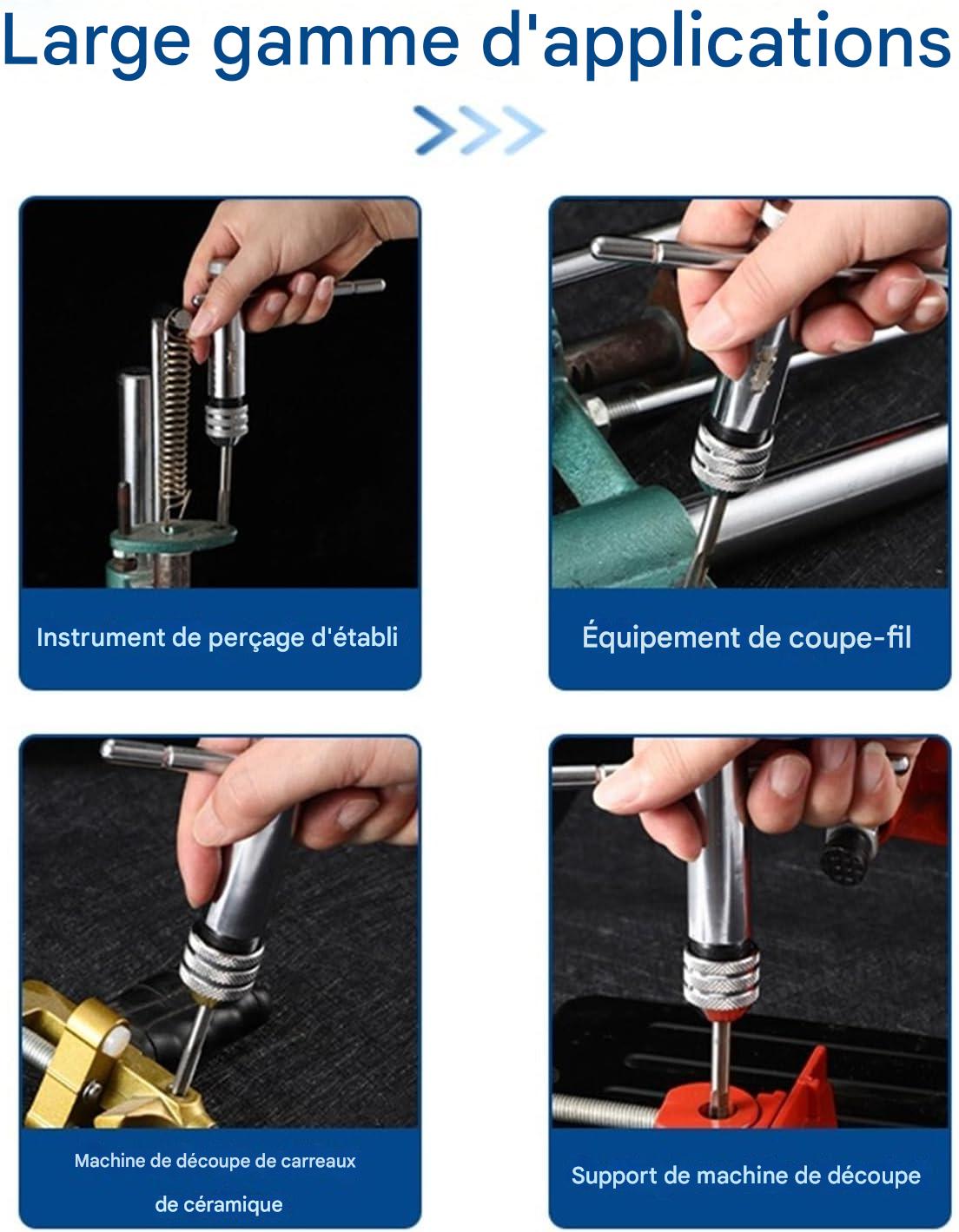 Large gamme d'applications

Instrument de perçage d'établi

Équipement de coupe-fil

Machine de découpe de carreaux de céramique

Support de machine de découpe