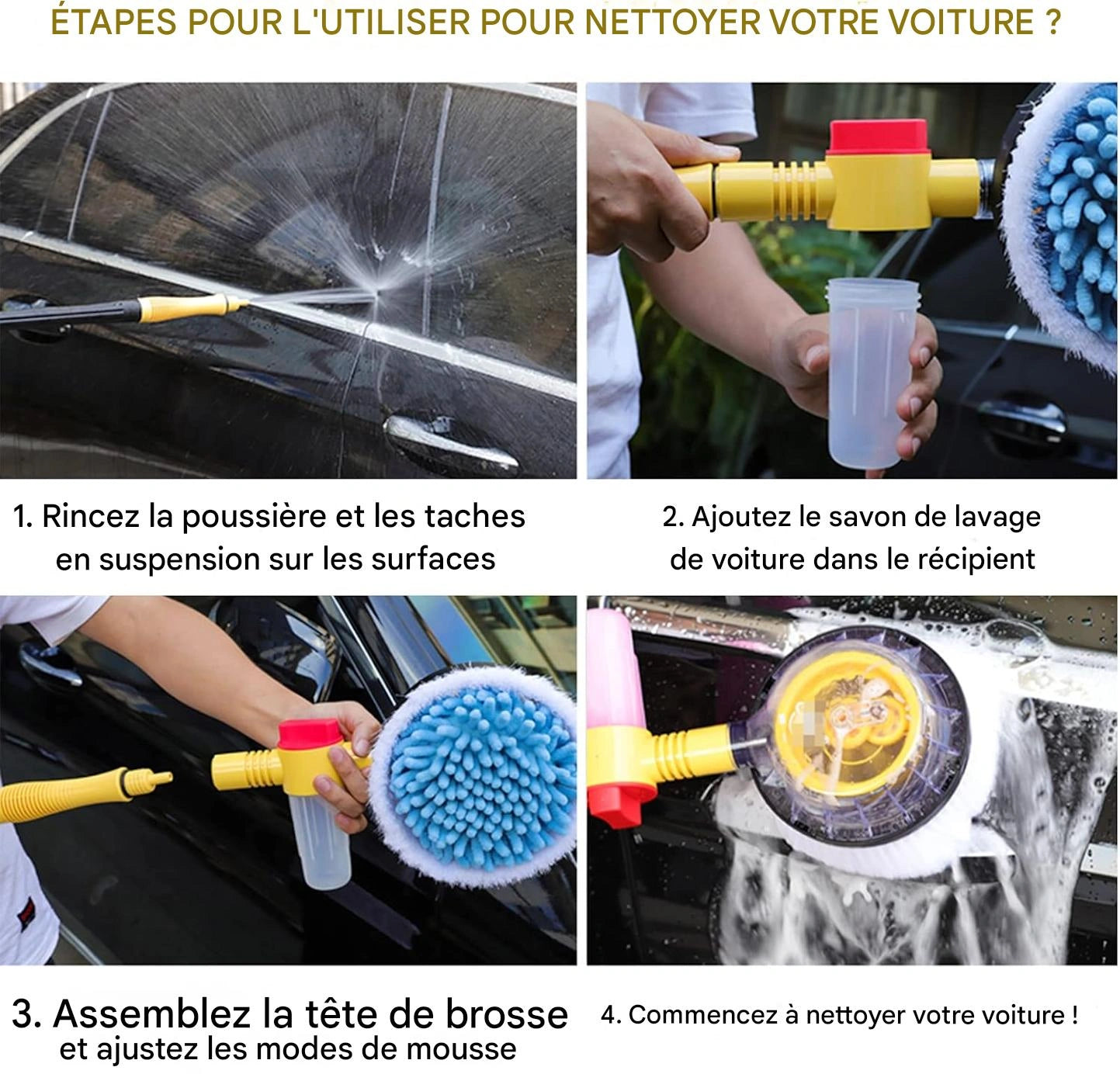 ÉTAPES POUR L'UTILISER POUR NETTOYER VOTRE VOITURE ?

1. Rincez la poussière et les taches en suspension sur les surfaces

2. Ajoutez le savon de lavage de voiture dans le récipient

3. Assemblez la tête de brosse et ajustez les modes de mousse

4. Commencez à nettoyer votre voiture !