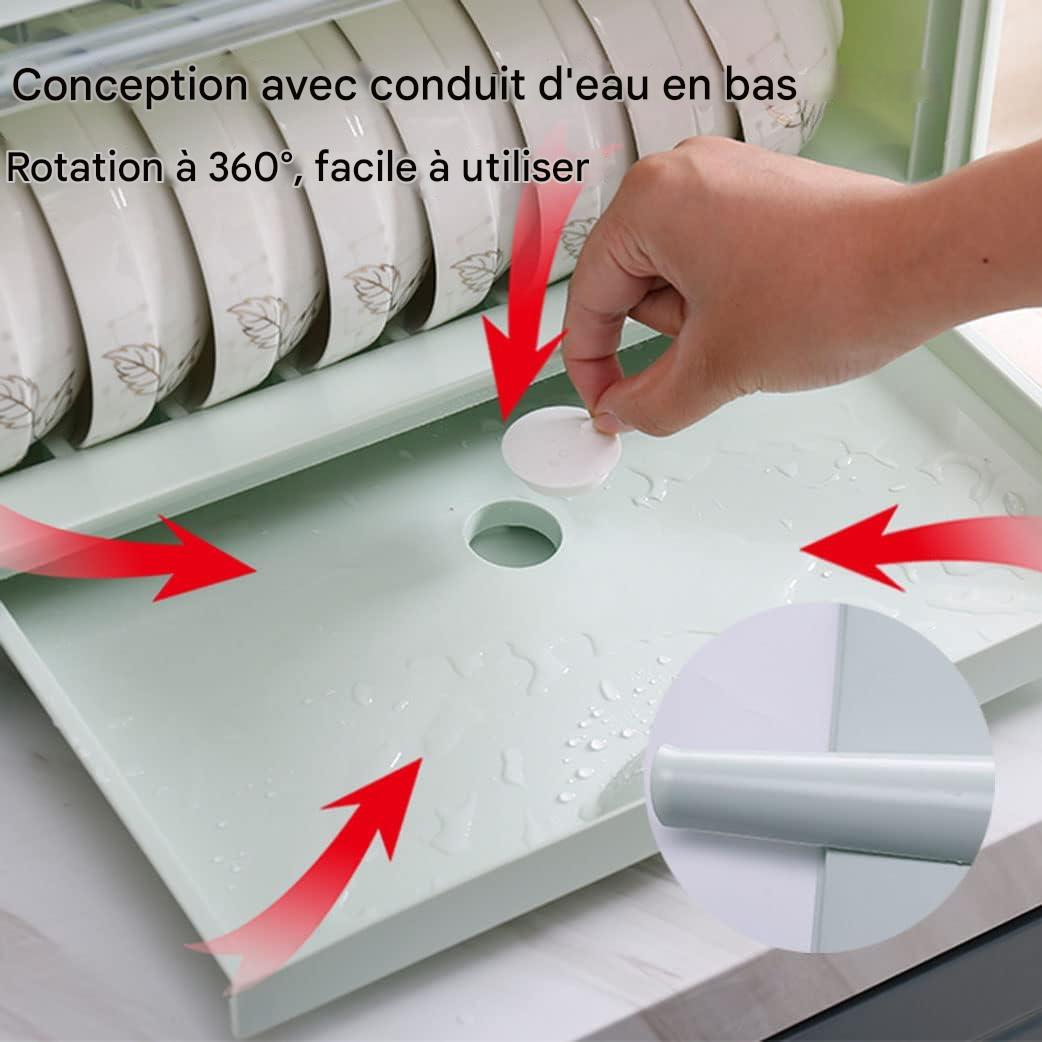 Conception avec conduit d'eau en bas

Rotation à 360°, facile à utiliser