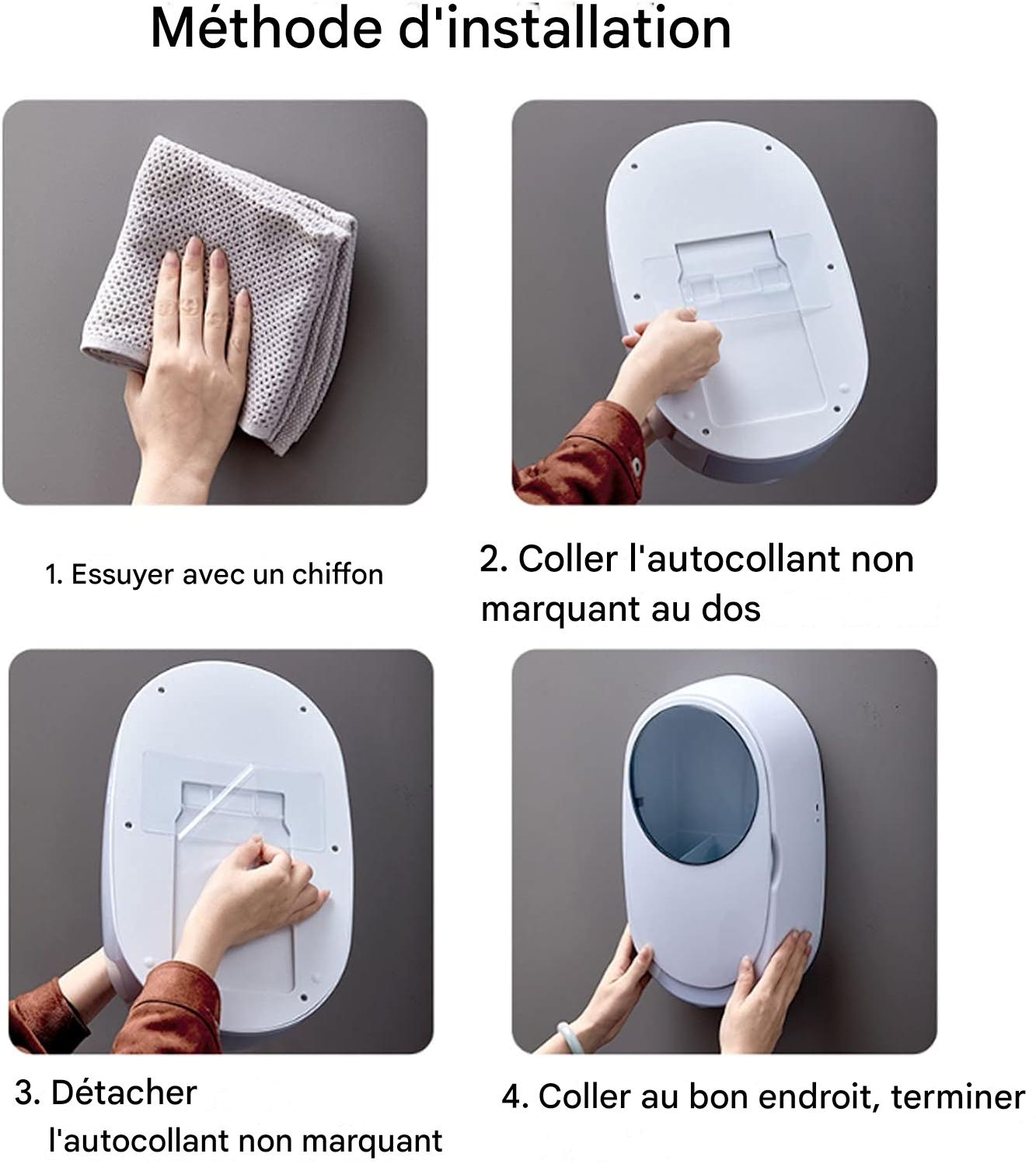 Méthode d'installation

1. Essuyer avec un chiffon

2. Coller l'autocollant non marquant au dos

3. Détacher l'autocollant non marquant

4. Coller au bon endroit, terminer