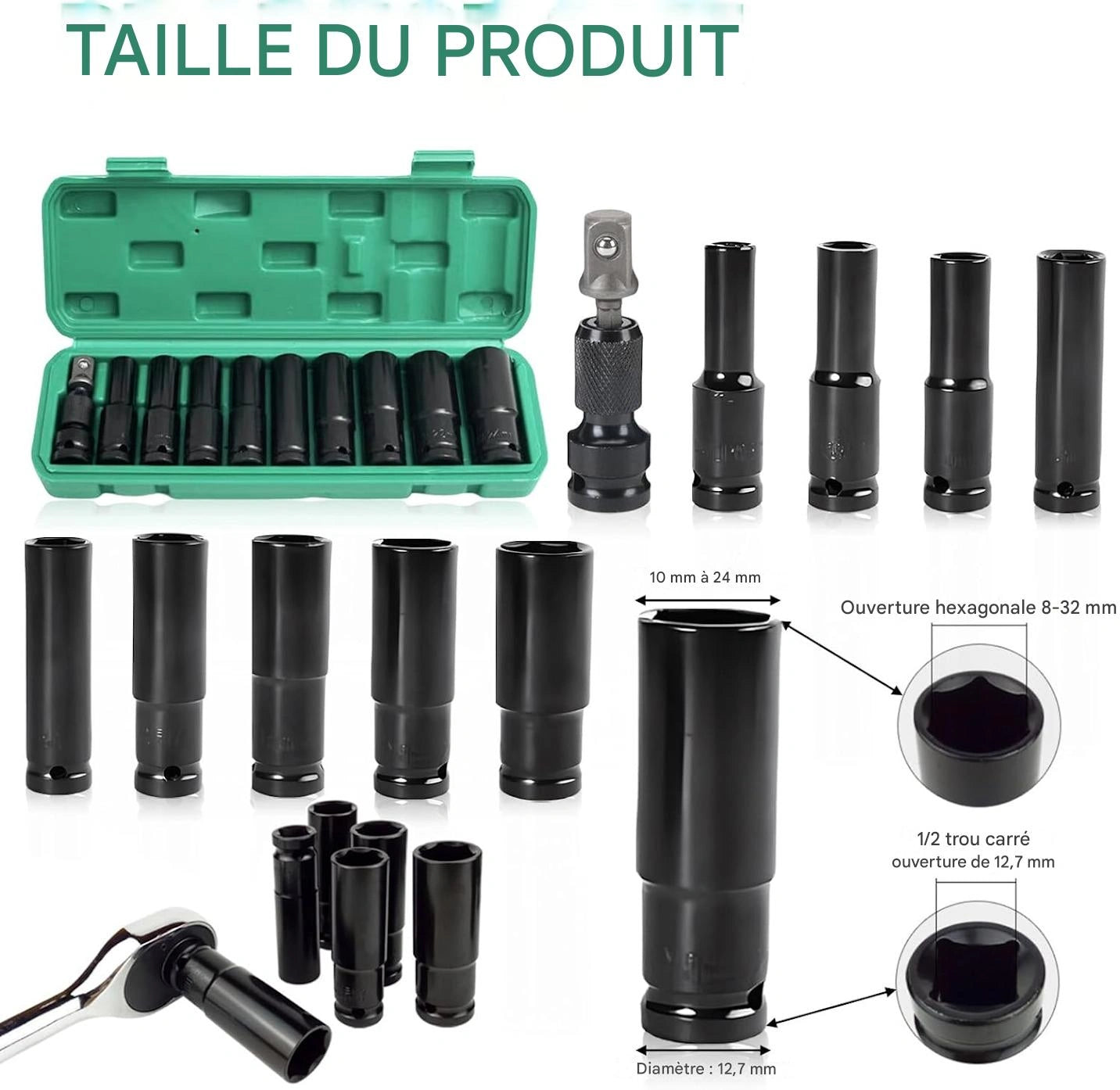 TAILLE DU PRODUIT

10 mm à 24 mm

Ouverture hexagonale 8-32 mm

1/2 trou carré
ouverture de 12,7 mm

Diamètre : 12,7 mm