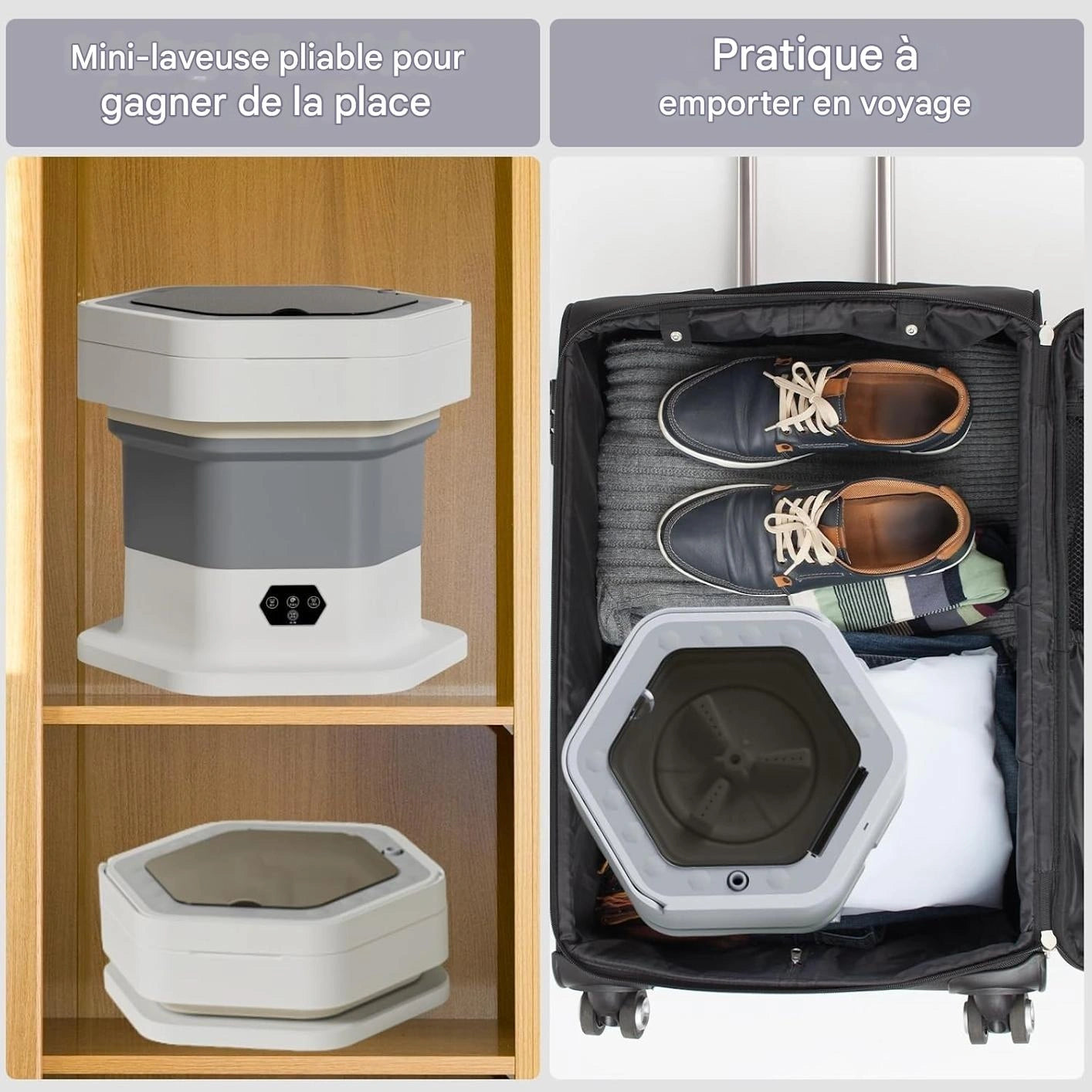 Mini-laveuse pliable pour gagner de la place

Pratique à emporter en voyage