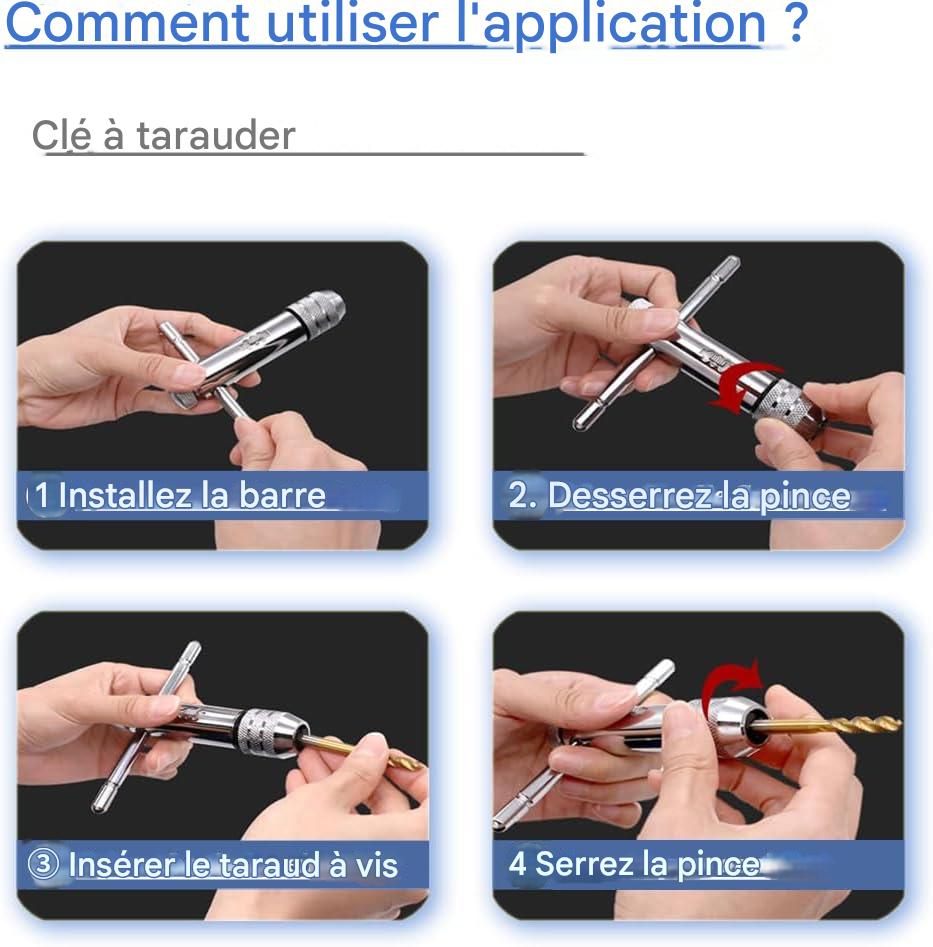 Comment utiliser l'application ?

Clé à tarauder

1 Installez la barre

2. Desserrez la pince

③ Insérer le taraud à vis

4 Serrez la pince