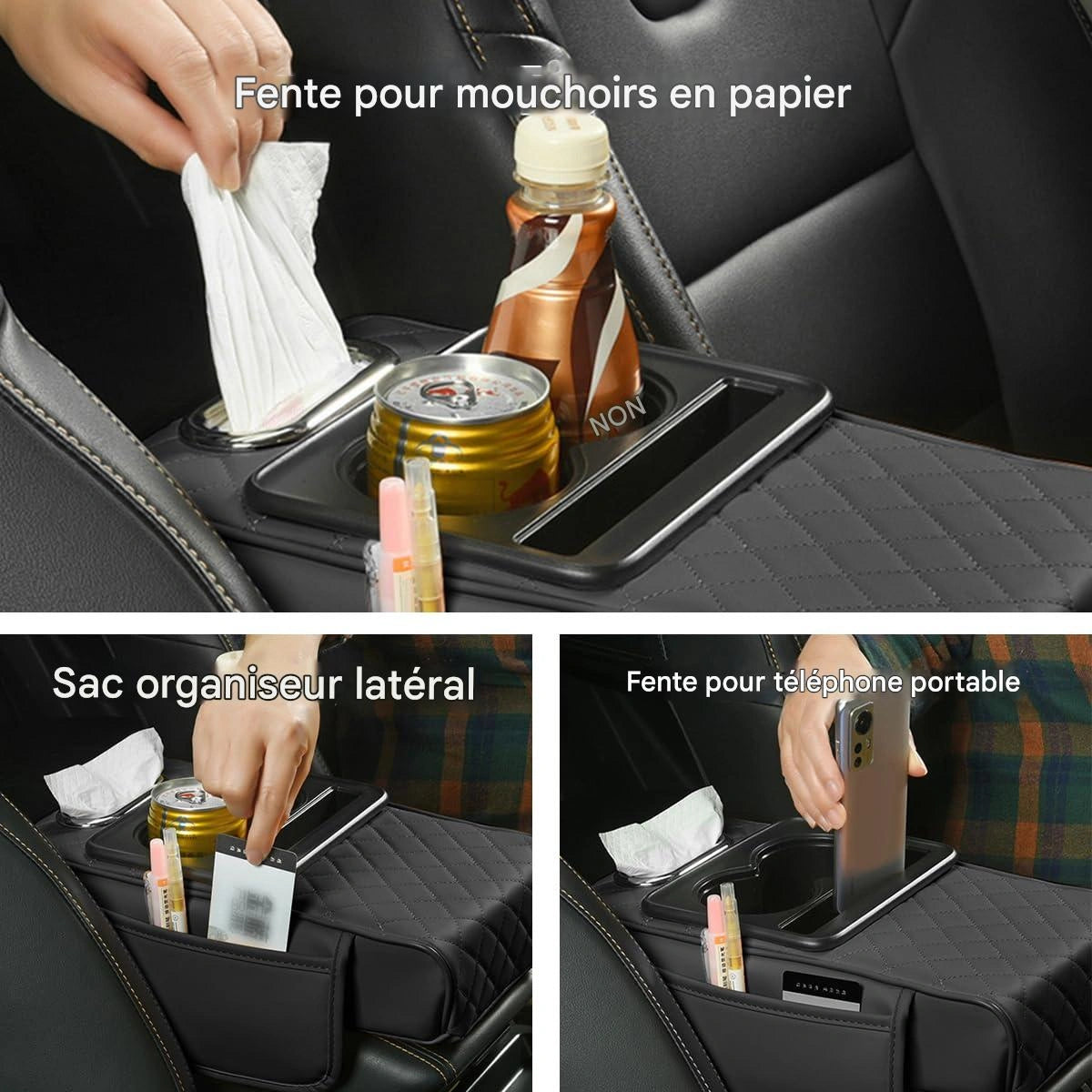 Fente pour mouchoirs en papier

NON

Sac organiseur latéral

Fente pour téléphone portable