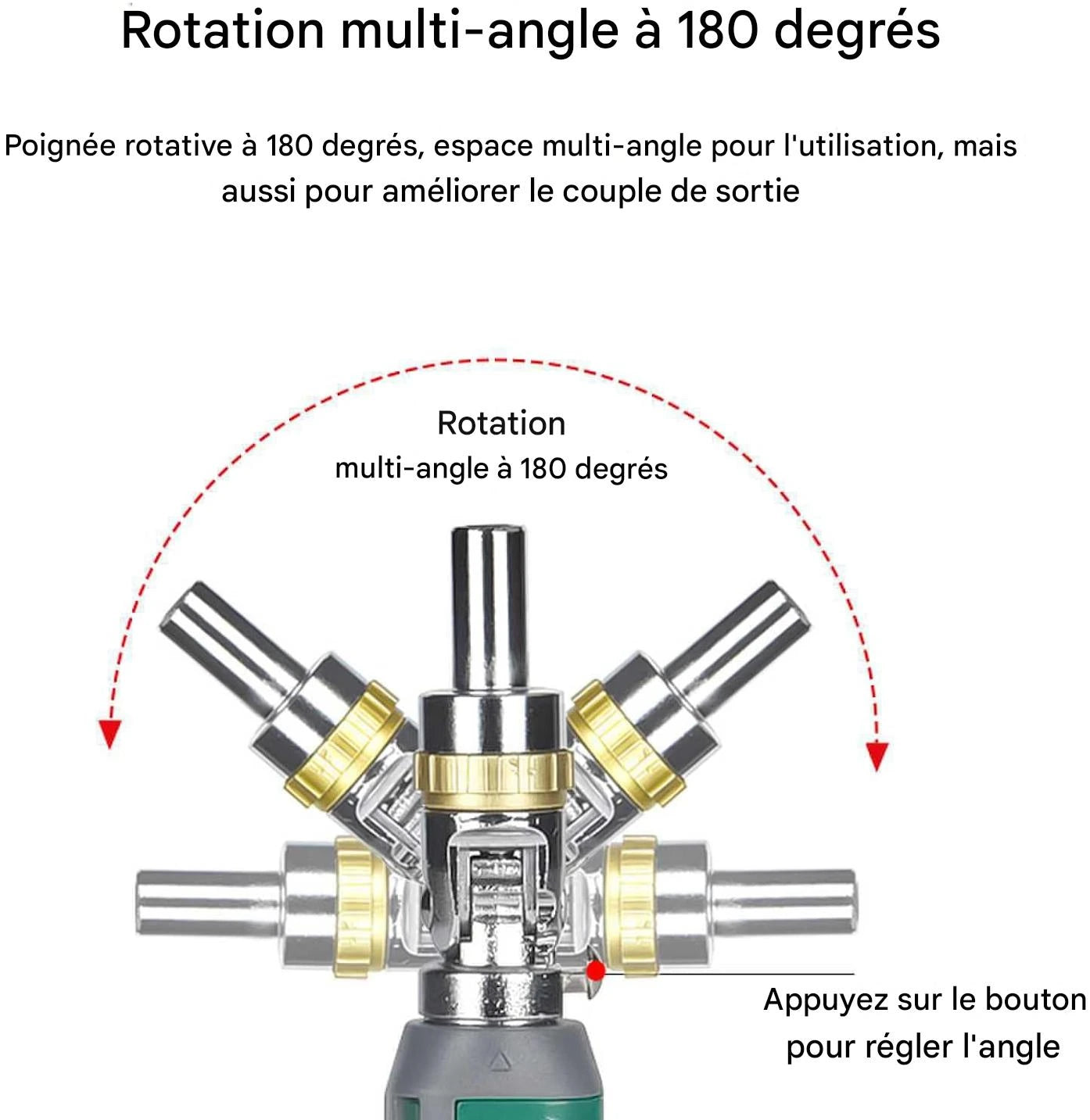 Rotation multi-angle à 180 degrés

Poignée rotative à 180 degrés, espace multi-angle pour l'utilisation, mais aussi pour améliorer le couple de sortie

Rotation
multi-angle à 180 degrés

Appuyez sur le bouton pour régler l'angle