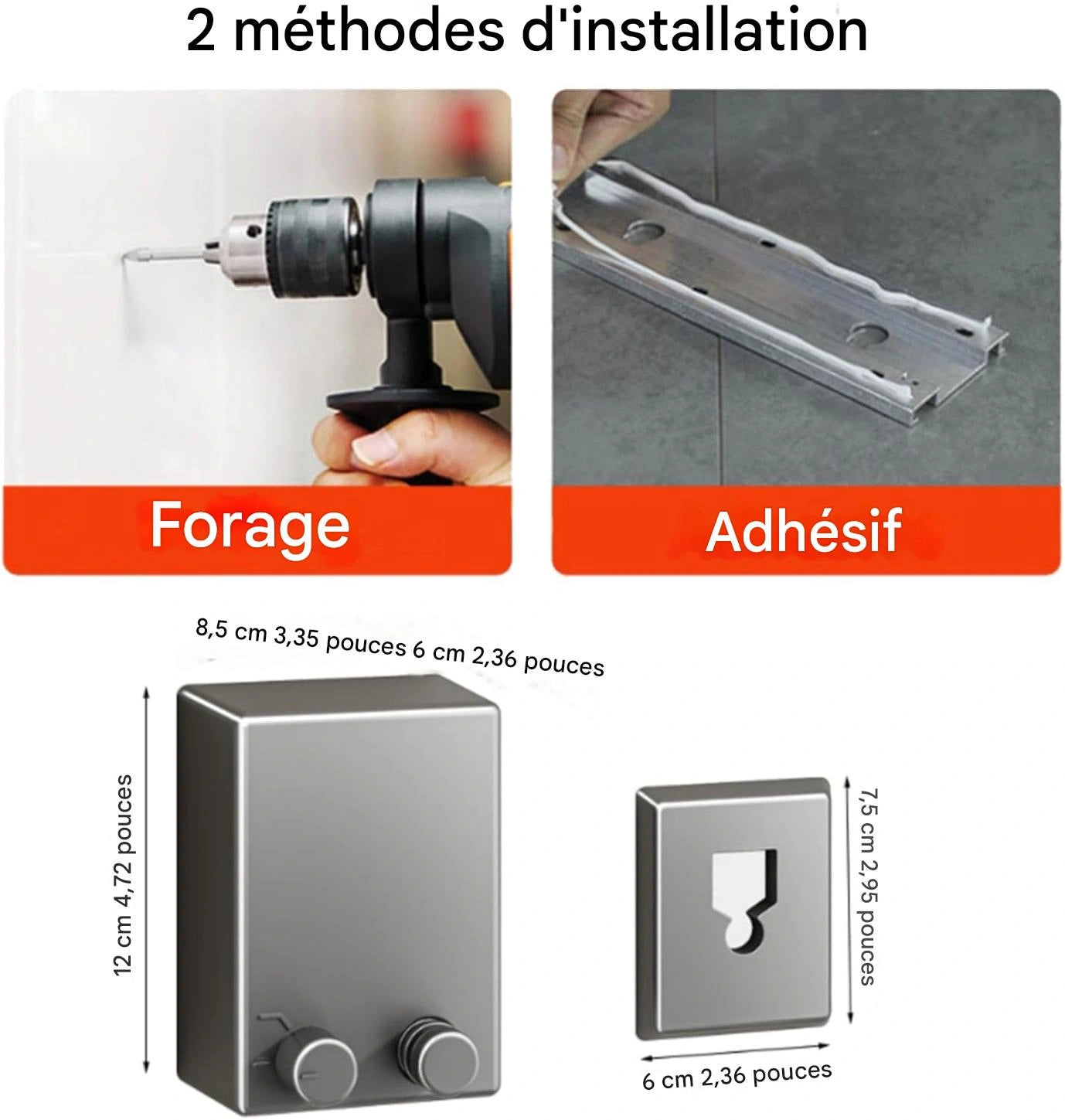 2 méthodes d'installation

Forage

Adhésif

8,5 cm 3,35 pouces 6 cm 2,36 pouces

12 cm 4,72 pouces

7,5 cm 2,95 pouces

6 cm 2,36 pouces